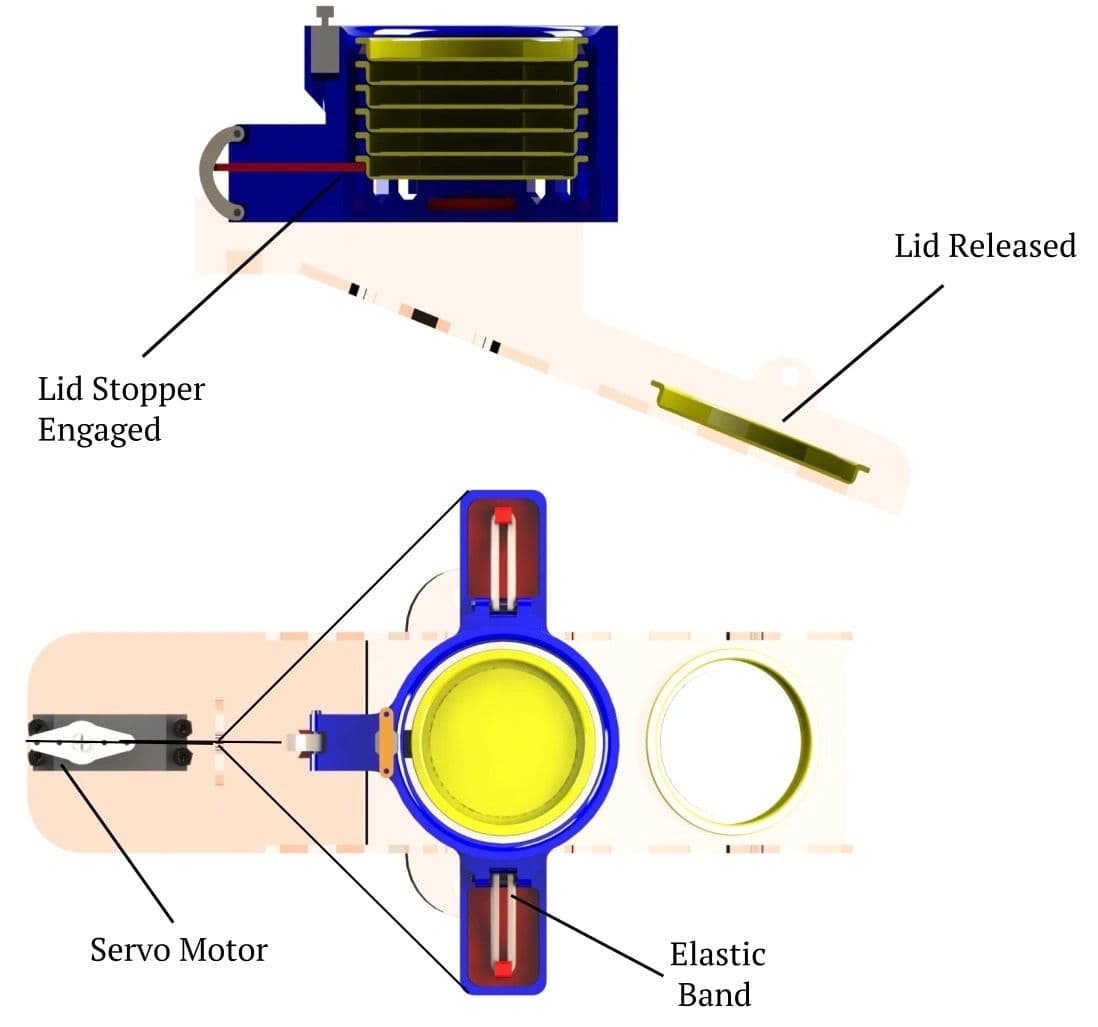 Lid Released

Lid Stopper Engaged

Servo Motor

Elastic Band